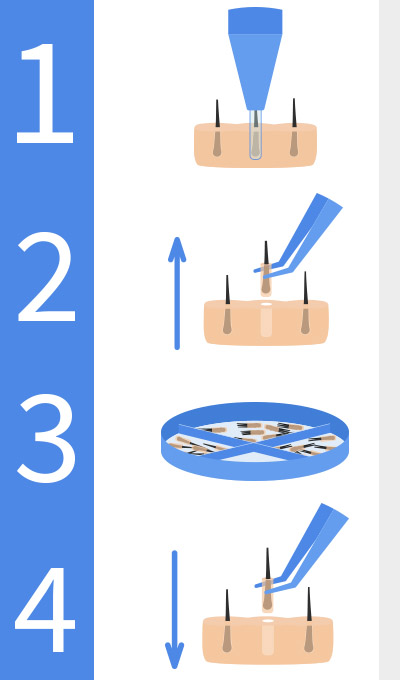 1
2
3
4